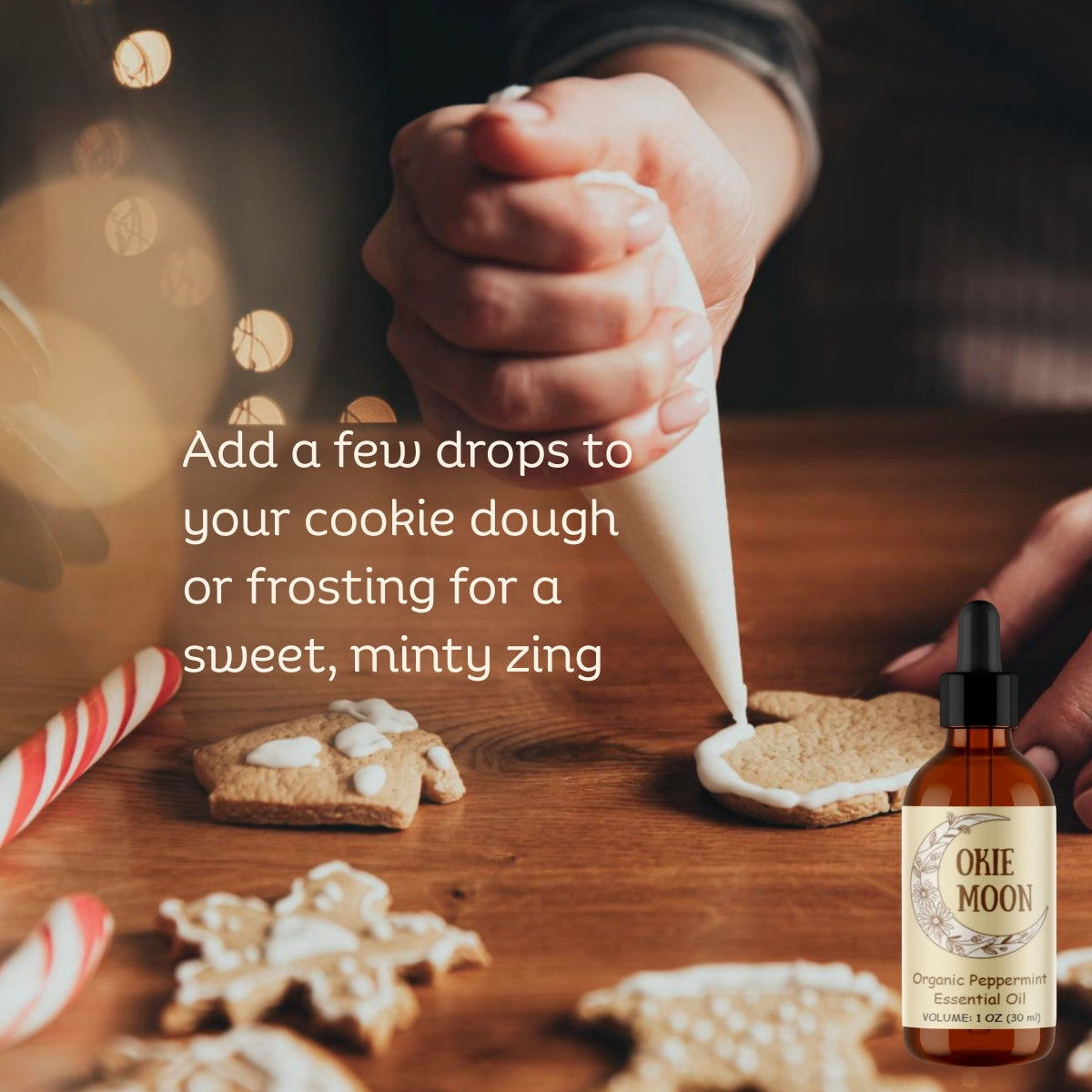 Add a few drops to your cookie dough or frosting for a sweet, minty zing

OKIE MOON

Organic Peppermint Essential Oil
VOLUME: 1 OZ (30 ml)